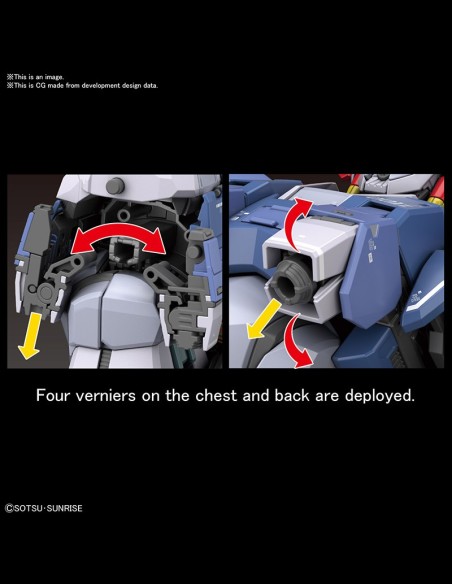 ※This is an image.
※This is CG made from development design data.

Four verniers on the chest and back are deployed.

©SOTSU·SUNRISE