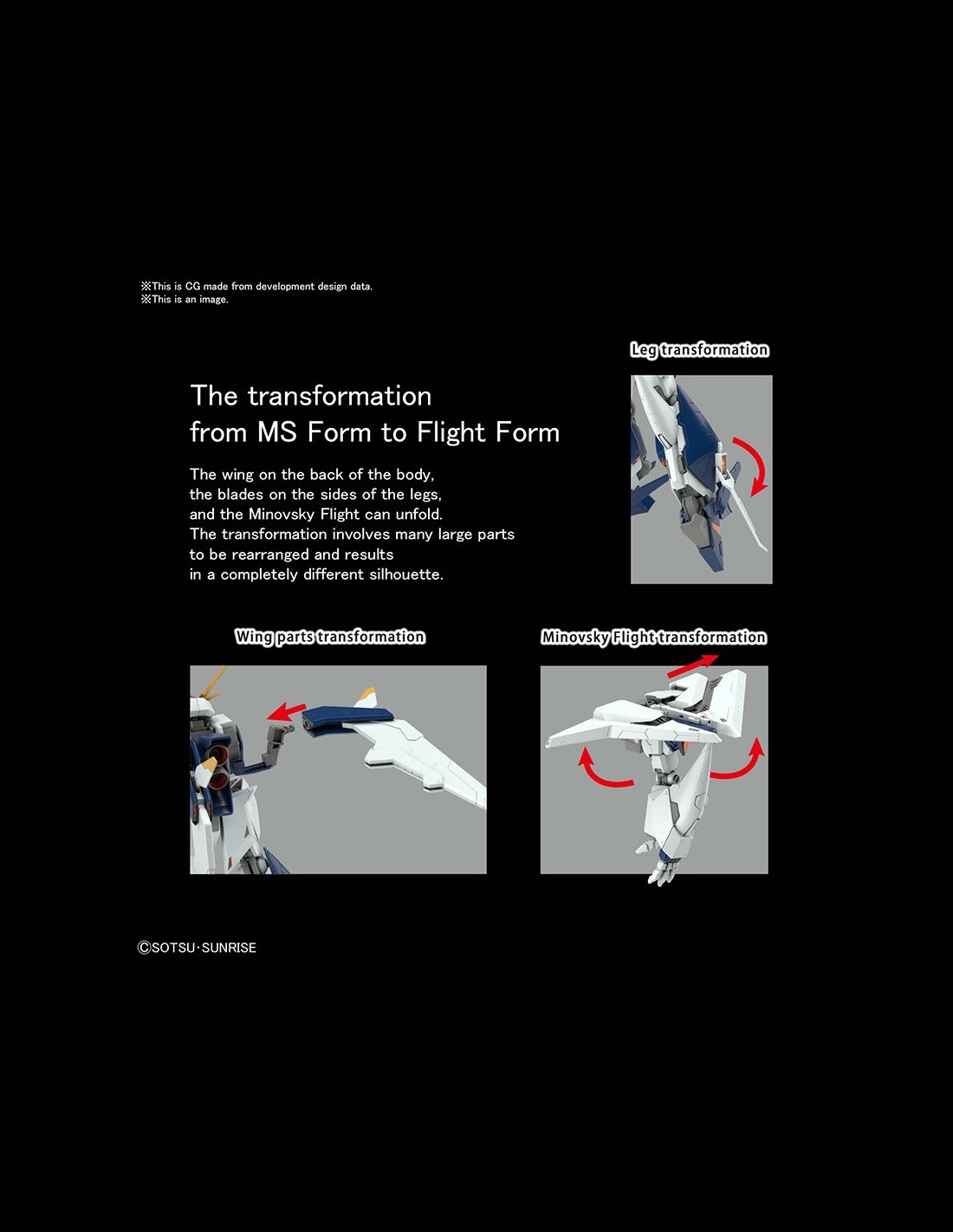 ※This is CG made from development design data.
※This is an image.

Leg transformation

The transformation
from MS Form to Flight Form

The wing on the back of the body, the blades on the sides of the legs, and the Minovsky Flight can unfold. The transformation involves many large parts to be rearranged and results in a completely different silhouette.

Wing parts transformation

Minovsky Flight transformation

©SOTSU·SUNRISE